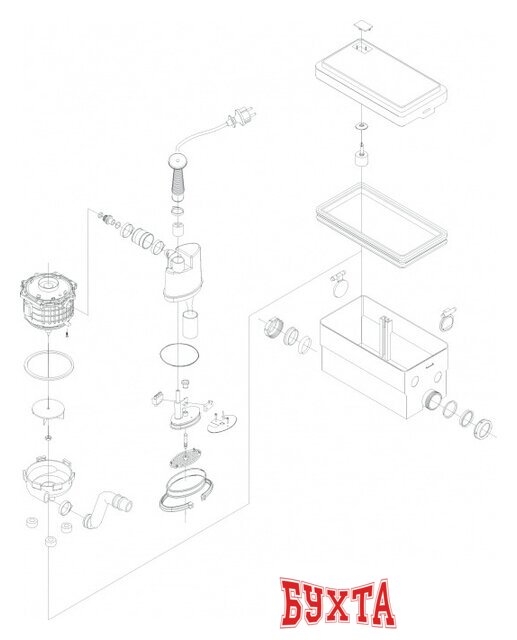 БУХТА