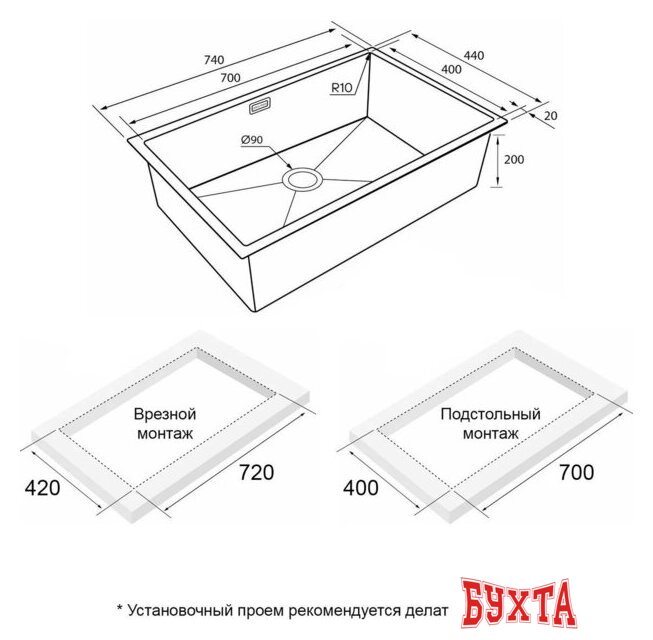 740
700
440
400
R10
20
Ø90
200

Врезной монтаж
420
720

Подстольный монтаж
400
700

* Установочный проем рекомендуется делат

БУХТА