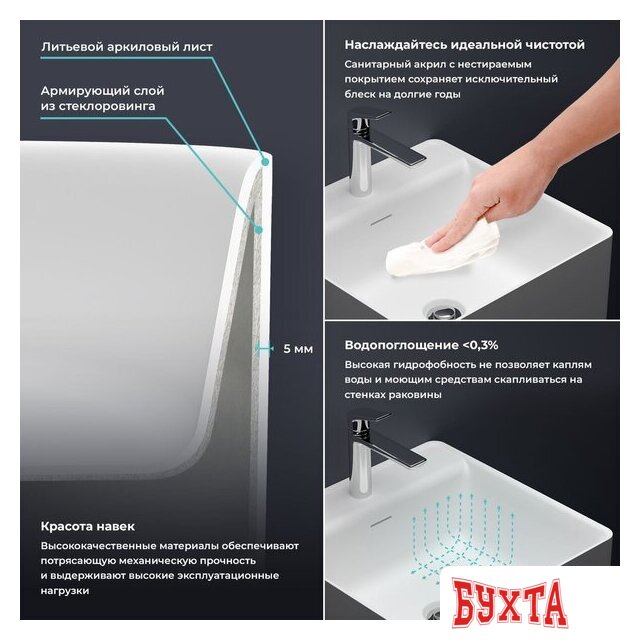 Литьевой аркиловый лист

Армирующий слой из стеклоровинга

5 мм

Красота навек

Высококачественные материалы обеспечивают потрясающую механическую прочность и выдерживают высокие эксплуатационные нагрузки

Наслаждайтесь идеальной чистотой

Санитарный акрил с нестираемым покрытием сохраняет исключительный блеск на долгие годы

Водопоглощение <0,3%

Высокая гидрофобность не позволяет каплям воды и моющим средствам скапливаться на стенках раковины

БУХТА