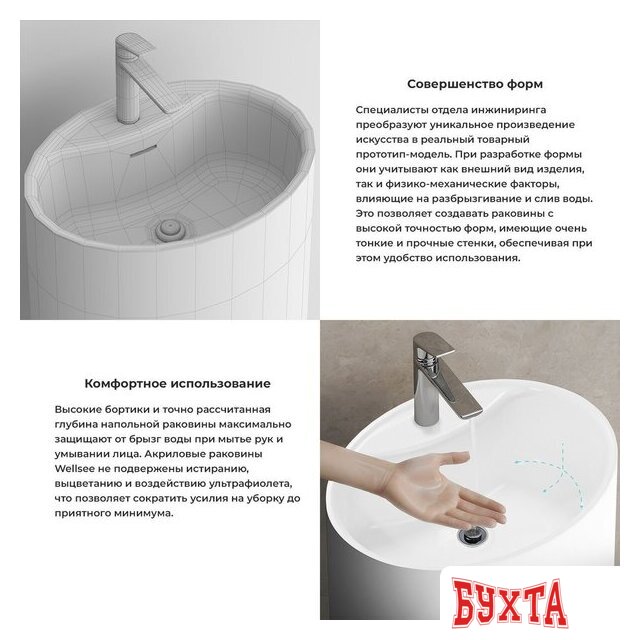 Совершенство форм

Специалисты отдела инжиниринга преобразуют уникальное произведение искусства в реальный товарный прототип-модель. При разработке формы они учитывают как внешний вид изделия, так и физико-механические факторы, влияющие на разбрызгивание и слив воды. Это позволяет создавать раковины с высокой точностью форм, имеющие очень тонкие и прочные стенки, обеспечивая при этом удобство использования.

Комфортное использование

Высокие бортики и точно рассчитанная глубина напольной раковины максимально защищают от брызг воды при мытье рук и умывании лица. Акриловые раковины Wellsee не подвержены истиранию, выцветанию и воздействию ультрафиолета, что позволяет сократить усилия на уборку до приятного минимума.

БУХТА